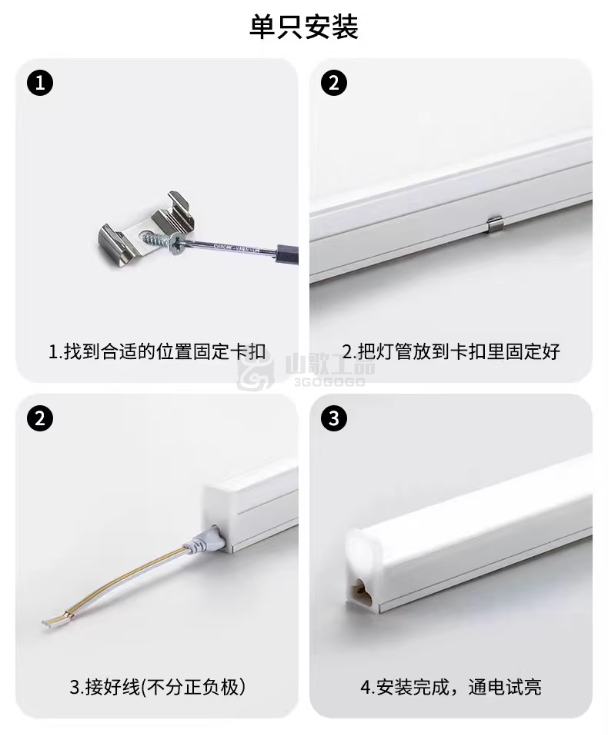 单只安装

1

1.找到合适的位置固定卡扣

2

2.把灯管放到卡扣里固定好

山歌工品
3GOGOGO

2

3.接好线(不分正负极)

3

4.安装完成，通电试亮