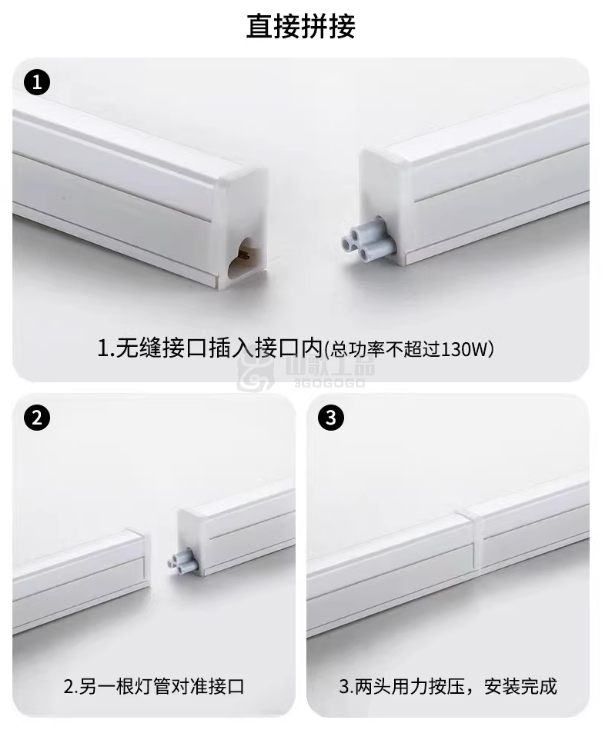 直接拼接

1

1.无缝接口插入接口内(总功率不超过130W)

山歌工品
3GOGOGO

2

2.另一根灯管对准接口

3

3.两头用力按压，安装完成