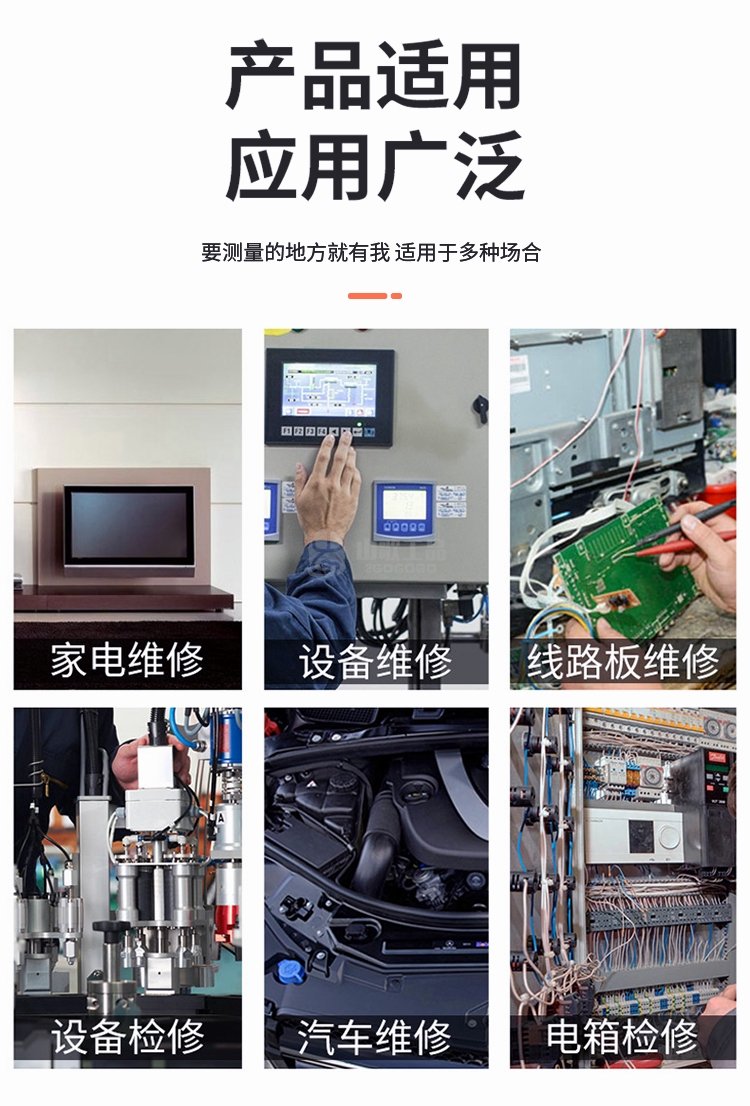 产品适用
应用广泛

要测量的地方就有我 适用于多种场合

家电维修

设备维修

线路板维修

设备检修

汽车维修

电箱检修