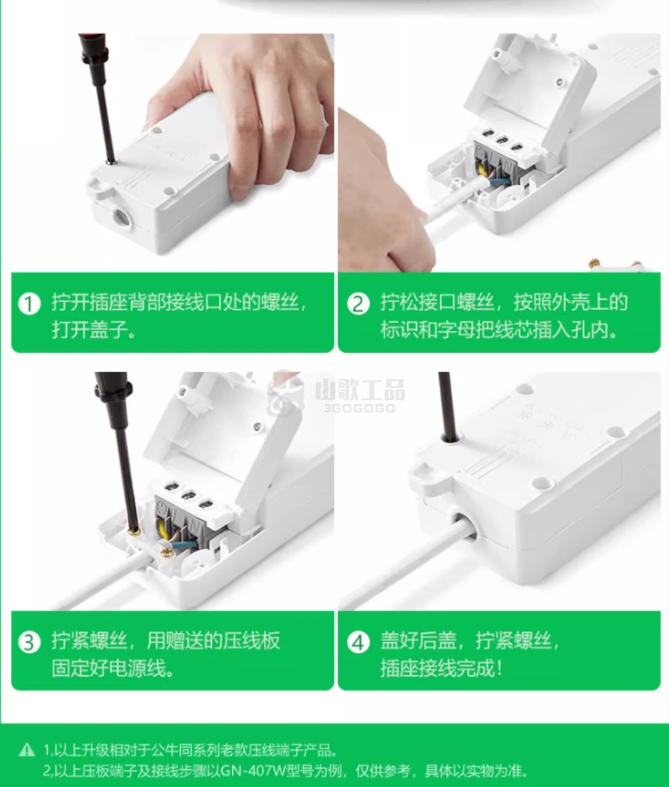 1 拧开插座背部接线口处的螺丝，打开盖子。

2 拧松接口螺丝，按照外壳上的标识和字母把线芯插入孔内。

山歌工品
3GOGOGO

3 拧紧螺丝，用赠送的压线板固定好电源线。

4 盖好后盖，拧紧螺丝，插座接线完成！

1,以上升级相对于公牛同系列老款压线端子产品。
2,以上压板端子及接线步骤以GN-407W型号为例，仅供参考，具体以实物为准。