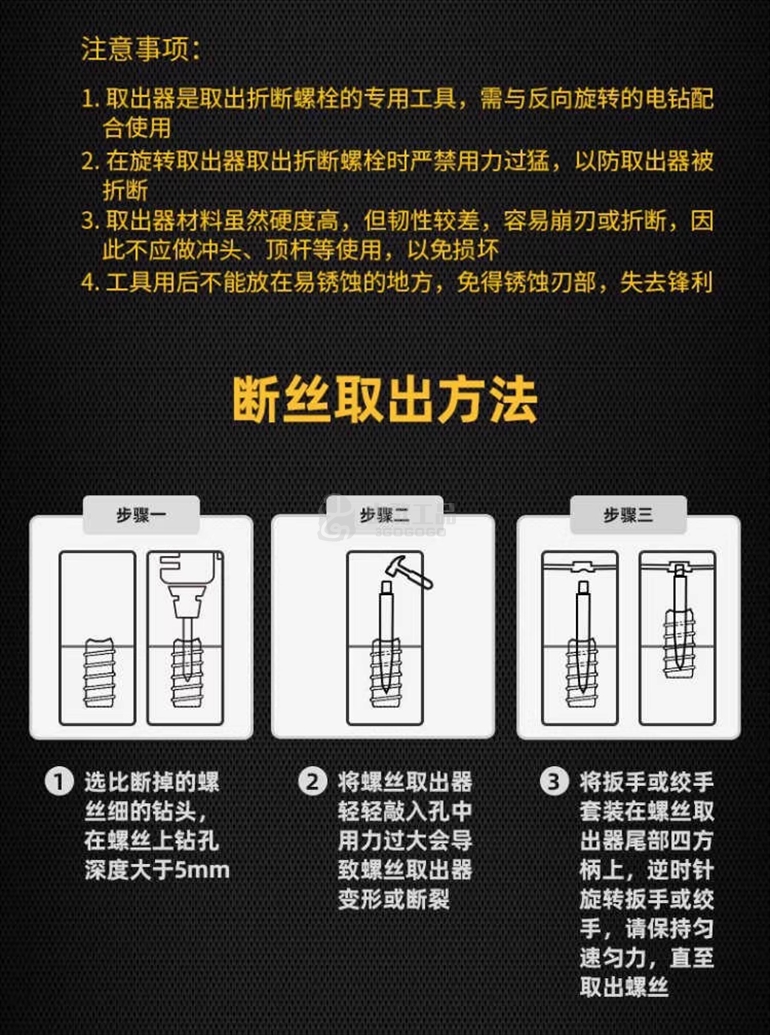 注意事项：

1. 取出器是取出折断螺栓的专用工具，需与反向旋转的电钻配合使用

2. 在旋转取出器取出折断螺栓时严禁用力过猛，以防取出器被折断

3. 取出器材料虽然硬度高，但韧性较差，容易崩刃或折断，因此不应做冲头、顶杆等使用，以免损坏

4. 工具用后不能放在易锈蚀的地方，免得锈蚀刃部，失去锋利

断丝取出方法

步骤一

步骤二

步骤三

1 选比断掉的螺丝细的钻头，在螺丝上钻孔深度大于5mm

2 将螺丝取出器轻轻敲入孔中用力过大会导致螺丝取出器变形或断裂

3 将扳手或绞手套装在螺丝取出器尾部四方柄上，逆时针旋转扳手或绞手，请保持匀速匀力，直至取出螺丝